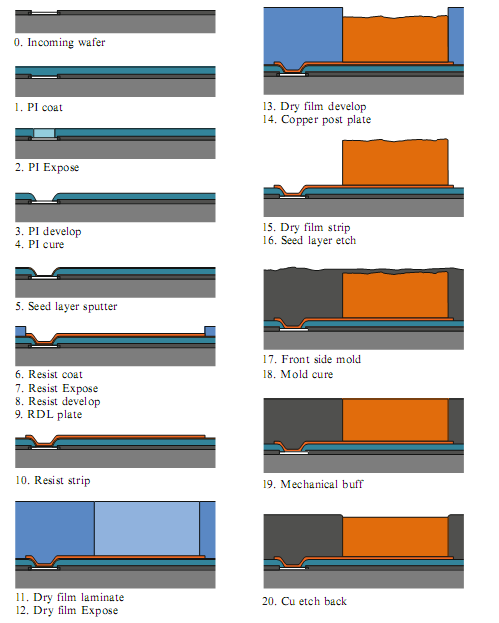 0. Incoming wafer

1. PI coat

2. PI Expose

3. PI develop
4. PI cure

5. Seed layer sputter

6. Resist coat
7. Resist Expose
8. Resist develop
9. RDL plate

10. Resist strip

11. Dry film laminate
12. Dry film Expose

13. Dry film develop
14. Copper post plate

15. Dry film strip
16. Seed layer etch

17. Front side mold
18. Mold cure

19. Mechanical buff

20. Cu etch back